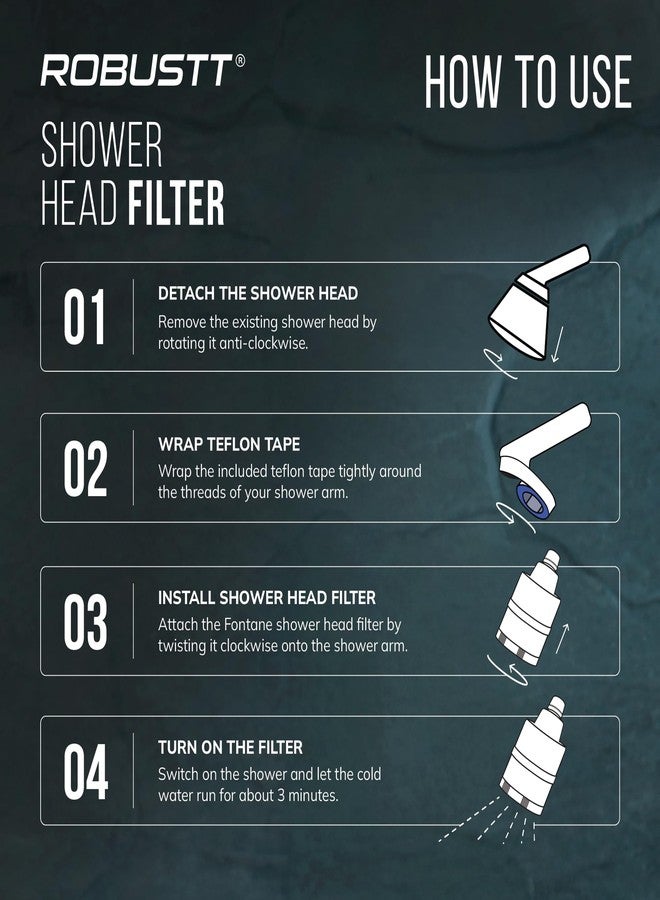 ROBUSTT®

HOW TO USE

SHOWER HEAD FILTER

01

DETACH THE SHOWER HEAD

Remove the existing shower head by rotating it anti-clockwise.

02

WRAP TEFLON TAPE

Wrap the included teflon tape tightly around the threads of your shower arm.

03

INSTALL SHOWER HEAD FILTER

Attach the Fontane shower head filter by twisting it clockwise onto the shower arm.

04

TURN ON THE FILTER

Switch on the shower and let the cold water run for about 3 minutes.